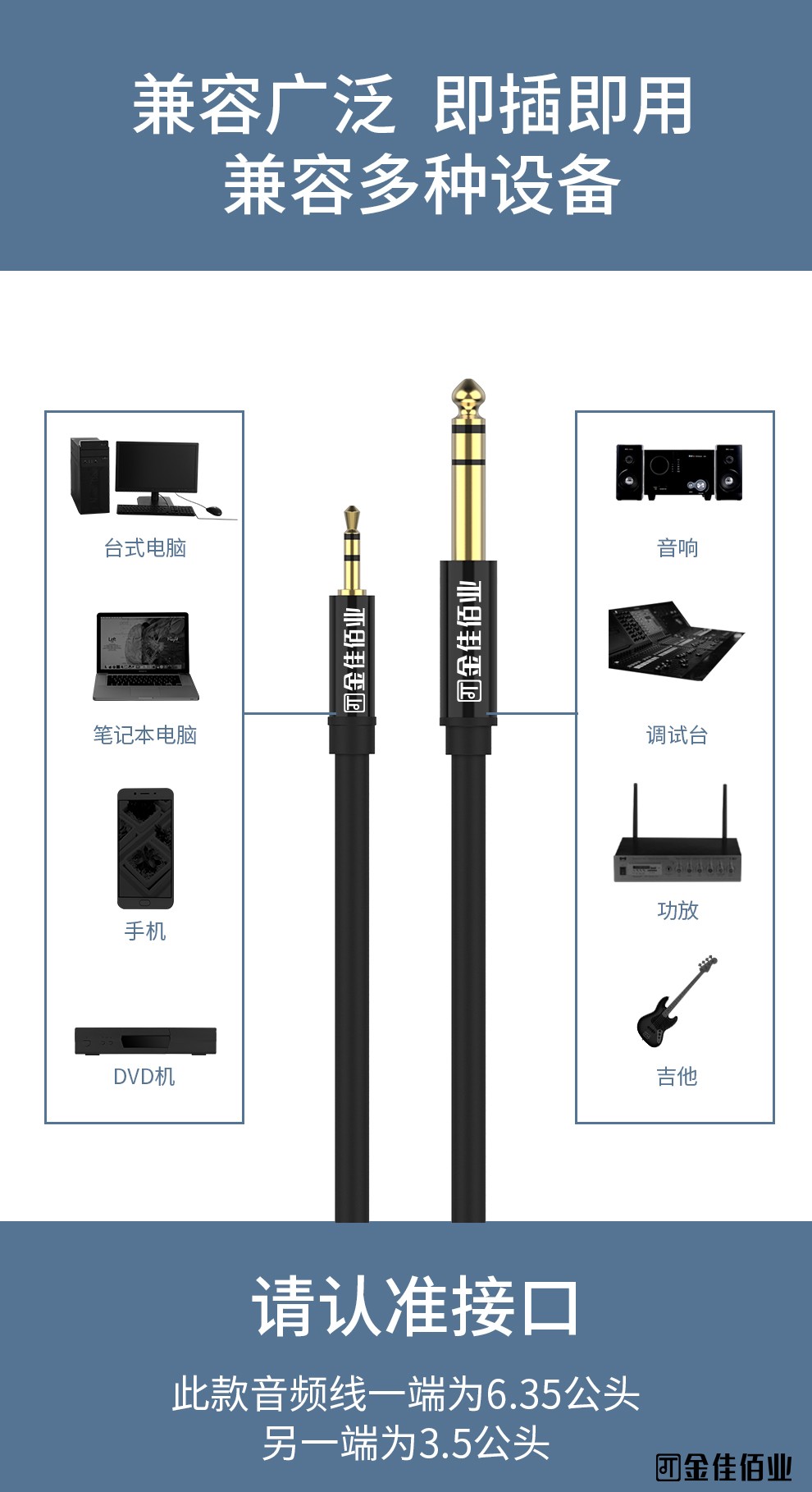 兼容广泛 即插即用
兼容多种设备

台式电脑

笔记本电脑

手机

DVD机

金佳佰业

金佳佰业

音响

调试台

功放

吉他

请认准接口

此款音频线一端为6.35公头
另一端为3.5公头

金佳佰业